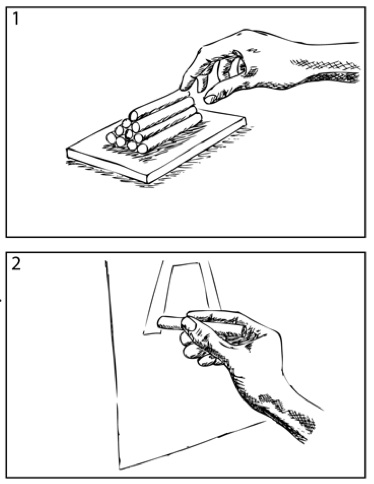 1

2